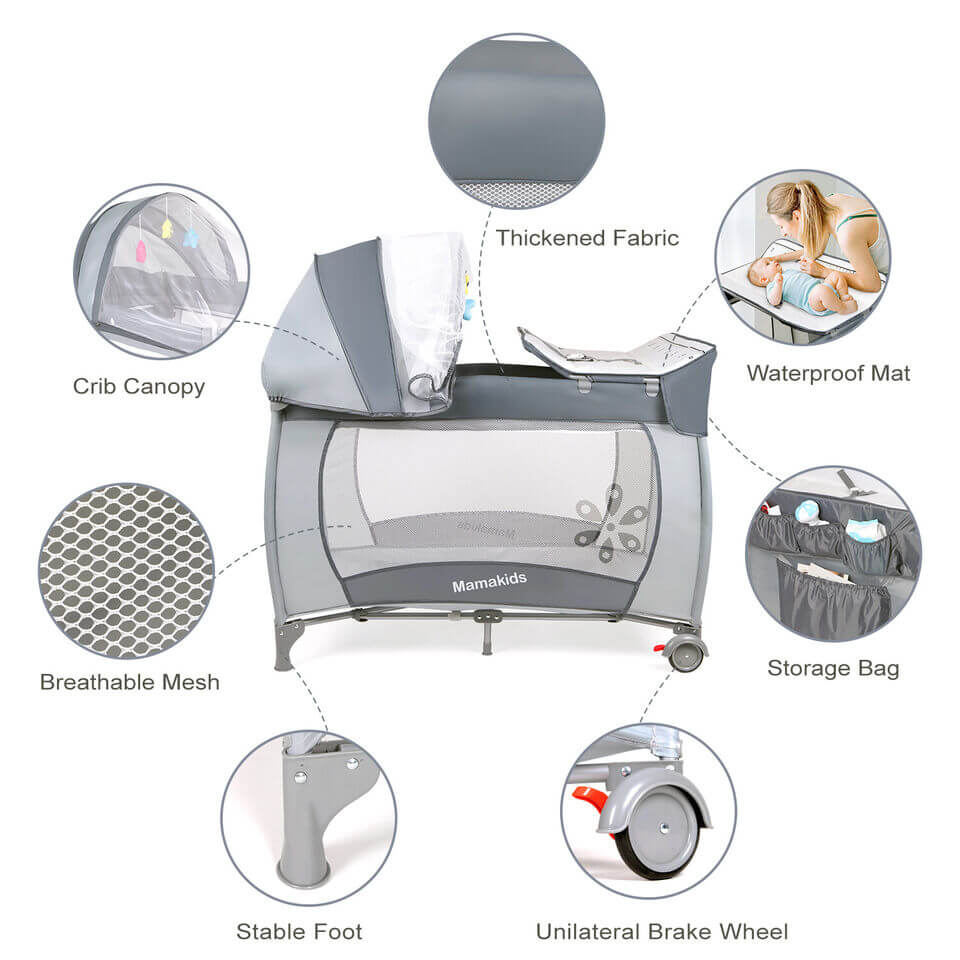 Thickened Fabric

Crib Canopy

Waterproof Mat

Mamakids

Breathable Mesh

Storage Bag

Stable Foot

Unilateral Brake Wheel